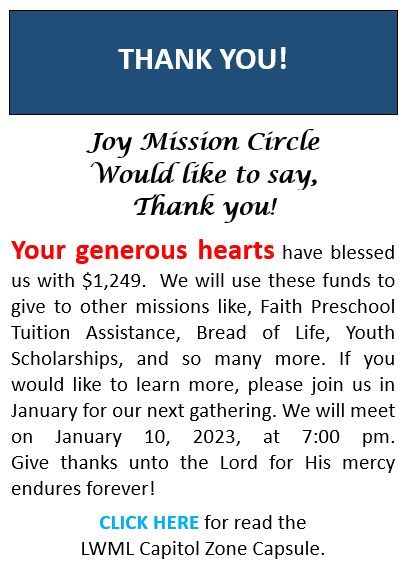 THANK YOU!

Joy Mission Circle
Would like to say,
Thank you!

Your generous hearts have blessed us with $1,249. We will use these funds to give to other missions like, Faith Preschool Tuition Assistance, Bread of Life, Youth Scholarships, and so many more. If you would like to learn more, please join us in January for our next gathering. We will meet on January 10, 2023, at 7:00 pm. Give thanks unto the Lord for His mercy endures forever!

CLICK HERE for read the
LWML Capitol Zone Capsule.